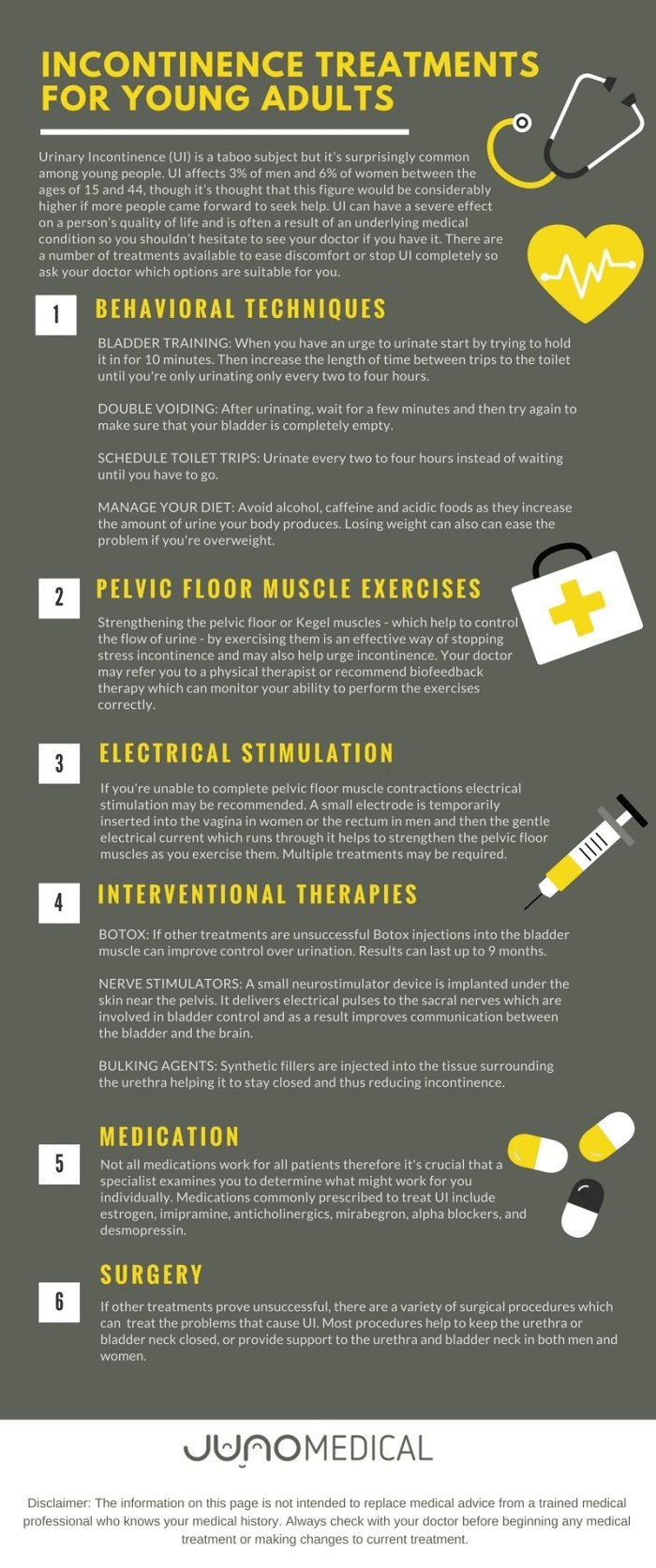 INCONTINENCE TREATMENTS FOR YOUNG ADULTS

Urinary Incontinence (UI) is a taboo subject but it's surprisingly common among young people. UI affects 3% of men and 6% of women between the ages of 15 and 44, though it's thought that this figure would be considerably higher if more people came forward to seek help. UI can have a severe effect on a person's quality of life and is often a result of an underlying medical condition so you shouldn't hesitate to see your doctor if you have it. There are a number of treatments available to ease discomfort or stop UI completely so ask your doctor which options are suitable for you.

1 BEHAVIORAL TECHNIQUES

BLADDER TRAINING: When you have an urge to urinate start by trying to hold it in for 10 minutes. Then increase the length of time between trips to the toilet until you're only urinating only every two to four hours.

DOUBLE VOIDING: After urinating, wait for a few minutes and then try again to make sure that your bladder is completely empty.

SCHEDULE TOILET TRIPS: Urinate every two to four hours instead of waiting until you have to go.

MANAGE YOUR DIET: Avoid alcohol, caffeine and acidic foods as they increase the amount of urine your body produces. Losing weight can also can ease the problem if you're overweight.

2 PELVIC FLOOR MUSCLE EXERCISES

Strengthening the pelvic floor or Kegel muscles - which help to control the flow of urine - by exercising them is an effective way of stopping stress incontinence and may also help urge incontinence. Your doctor may refer you to a physical therapist or recommend biofeedback therapy which can monitor your ability to perform the exercises correctly.

3 ELECTRICAL STIMULATION

If you're unable to complete pelvic floor muscle contractions electrical stimulation may be recommended. A small electrode is temporarily inserted into the vagina in women or the rectum in men and then the gentle electrical current which runs through it helps to strengthen the pelvic floor muscles as you exercise them. Multiple treatments may be required.

4 INTERVENTIONAL THERAPIES

BOTOX: If other treatments are unsuccessful Botox injections into the bladder muscle can improve control over urination. Results can last up to 9 months.

NERVE STIMULATORS: A small neurostimulator device is implanted under the skin near the pelvis. It delivers electrical pulses to the sacral nerves which are involved in bladder control and as a result improves communication between the bladder and the brain.

BULKING AGENTS: Synthetic fillers are injected into the tissue surrounding the urethra helping it to stay closed and thus reducing incontinence.

5 MEDICATION

Not all medications work for all patients therefore it's crucial that a specialist examines you to determine what might work for you individually. Medications commonly prescribed to treat UI include estrogen, imipramine, anticholinergics, mirabegron, alpha blockers, and desmopressin.

6 SURGERY

If other treatments prove unsuccessful, there are a variety of surgical procedures which can treat the problems that cause UI. Most procedures help to keep the urethra or bladder neck closed, or provide support to the urethra and bladder neck in both men and women.

JUNOMEDICAL

Disclaimer: The information on this page is not intended to replace medical advice from a trained medical professional who knows your medical history. Always check with your doctor before beginning any medical treatment or making changes to current treatment.